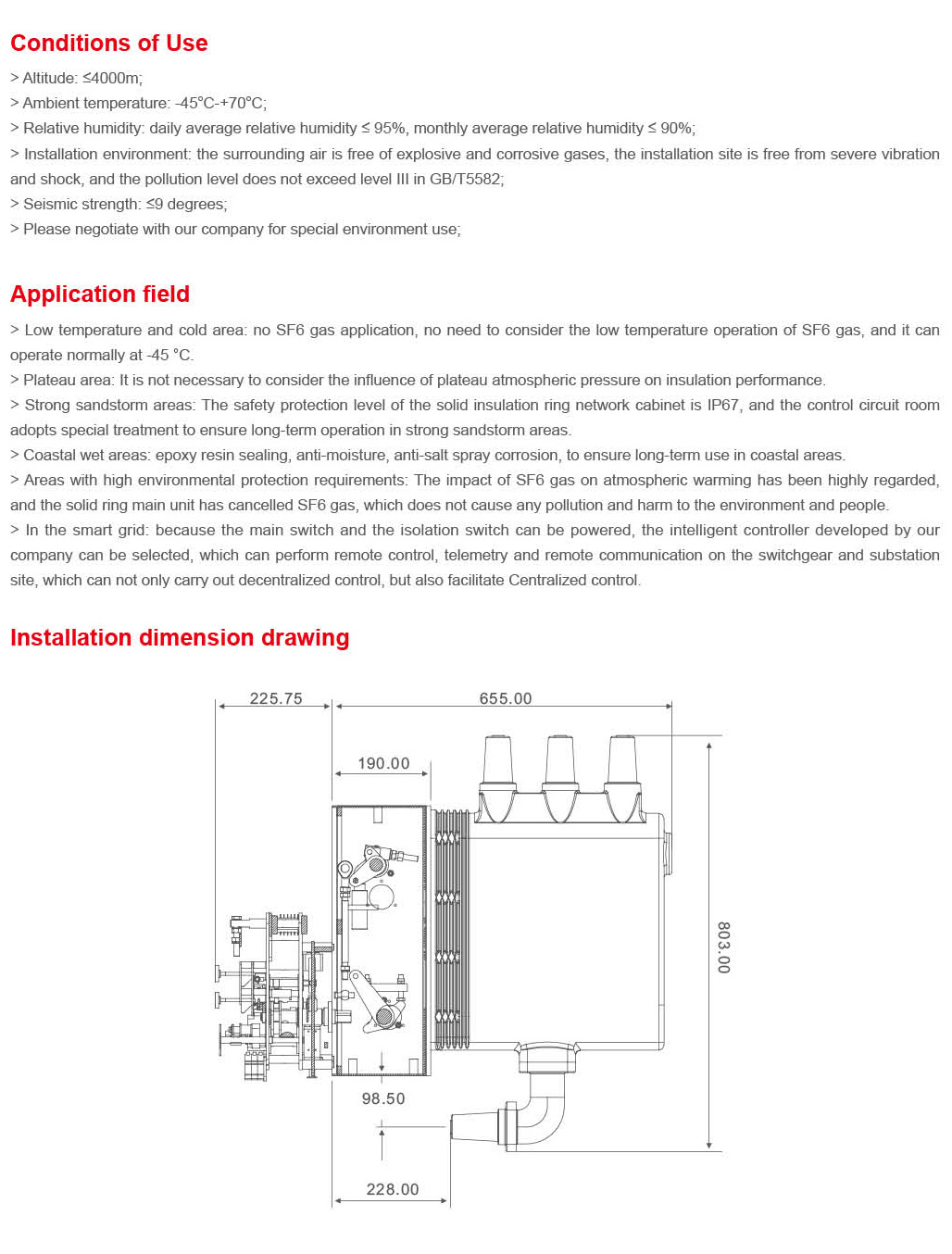 Conditions of Use

> Altitude: ≤4000m;

> Ambient temperature: -45°C-+70°C;

> Relative humidity: daily average relative humidity ≤ 95%, monthly average relative humidity ≤ 90%;

> Installation environment: the surrounding air is free of explosive and corrosive gases, the installation site is free from severe vibration and shock, and the pollution level does not exceed level III in GB/T5582;

> Seismic strength: ≤9 degrees;

> Please negotiate with our company for special environment use;

Application field

> Low temperature and cold area: no SF6 gas application, no need to consider the low temperature operation of SF6 gas, and it can operate normally at -45 °C.

> Plateau area: It is not necessary to consider the influence of plateau atmospheric pressure on insulation performance.

> Strong sandstorm areas: The safety protection level of the solid insulation ring network cabinet is IP67, and the control circuit room adopts special treatment to ensure long-term operation in strong sandstorm areas.

> Coastal wet areas: epoxy resin sealing, anti-moisture, anti-salt spray corrosion, to ensure long-term use in coastal areas.

> Areas with high environmental protection requirements: The impact of SF6 gas on atmospheric warming has been highly regarded, and the solid ring main unit has cancelled SF6 gas, which does not cause any pollution and harm to the environment and people.

> In the smart grid: because the main switch and the isolation switch can be powered, the intelligent controller developed by our company can be selected, which can perform remote control, telemetry and remote communication on the switchgear and substation site, which can not only carry out decentralized control, but also facilitate Centralized control.

Installation dimension drawing

225.75
655.00
190.00
803.00
98.50
228.00